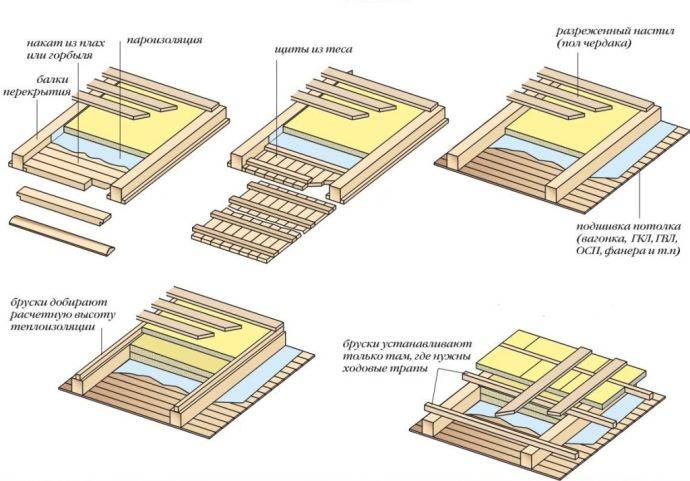 накат из плах или горбыля

пароизоляция

балки перекрытия

щиты из теса

разреженный настил (пол чердака)

подшивка потолка (вагонка, ГКЛ, ГВЛ, ОСП, фанера и т.п)

бруски добирают расчетную высоту теплоизоляции

бруски устанавливают только там, где нужны ходовые трапы