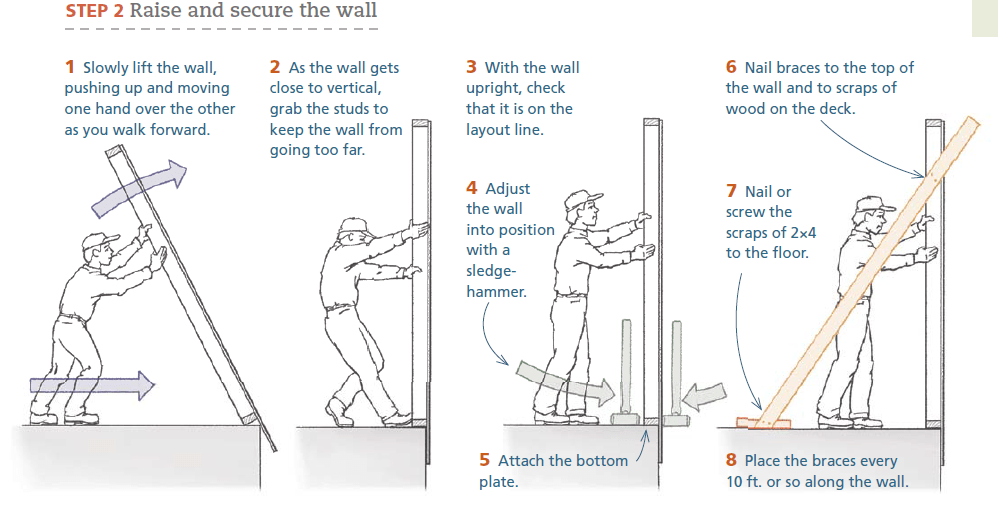 STEP 2 Raise and secure the wall

1 Slowly lift the wall, pushing up and moving one hand over the other as you walk forward.

2 As the wall gets close to vertical, grab the studs to keep the wall from going too far.

3 With the wall upright, check that it is on the layout line.

4 Adjust the wall into position with a sledgehammer.

5 Attach the bottom plate.

6 Nail braces to the top of the wall and to scraps of wood on the deck.

7 Nail or screw the scraps of 2×4 to the floor.

8 Place the braces every 10 ft. or so along the wall.