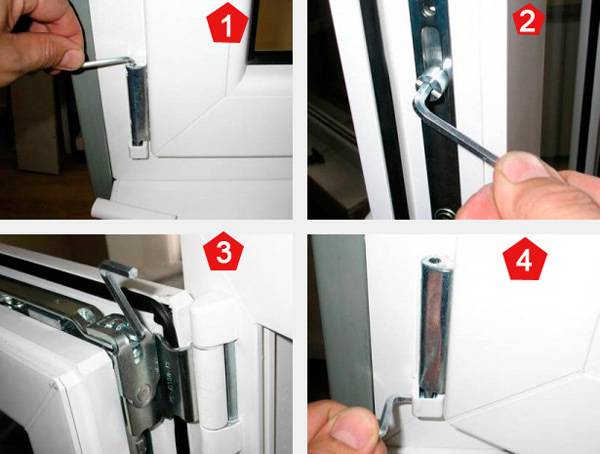 1

2

3

4