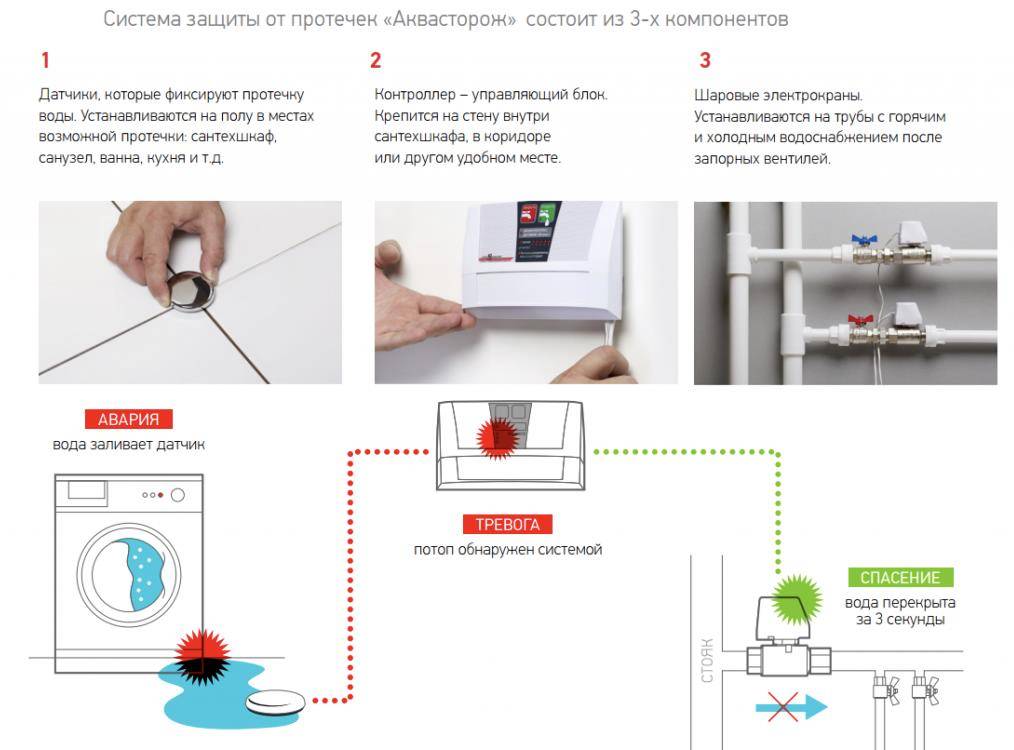 Система защиты от протечек «Аквасторож» состоит из 3-х компонентов

1

Датчики, которые фиксируют протечку воды. Устанавливаются на полу в местах возможной протечки: сантехшкаф, санузел, ванна, кухня и т.д.

2

Контроллер – управляющий блок. Крепится на стену внутри сантехшкафа, в коридоре или другом удобном месте.

3

Шаровые электрокраны. Устанавливаются на трубы с горячим и холодным водоснабжением после запорных вентилей.

АВАРИЯ
вода заливает датчик

ТРЕВОГА
потоп обнаружен системой

СПАСЕНИЕ
вода перекрыта за 3 секунды

СТОЯК