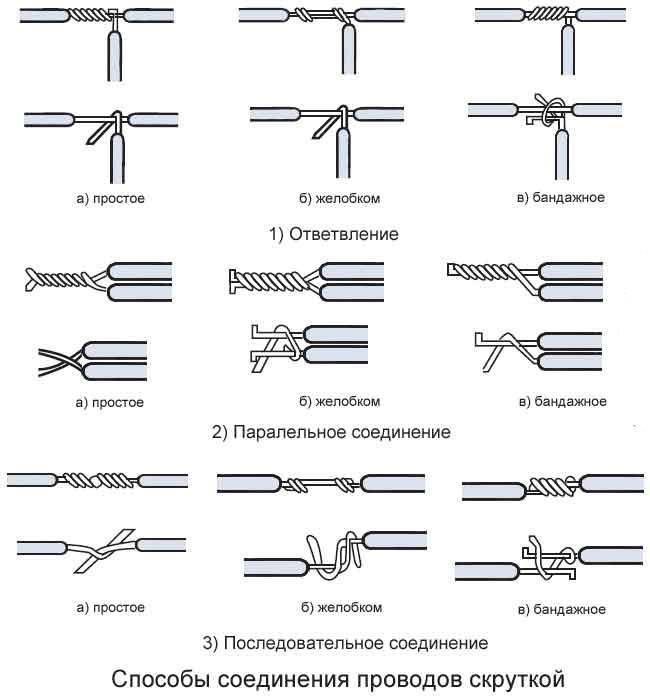 а) простое

б) желобком

в) бандажное

1) Ответвление

а) простое

б) желобком

в) бандажное

2) Паралельное соединение

а) простое

б) желобком

в) бандажное

3) Последовательное соединение

Способы соединения проводов скруткой