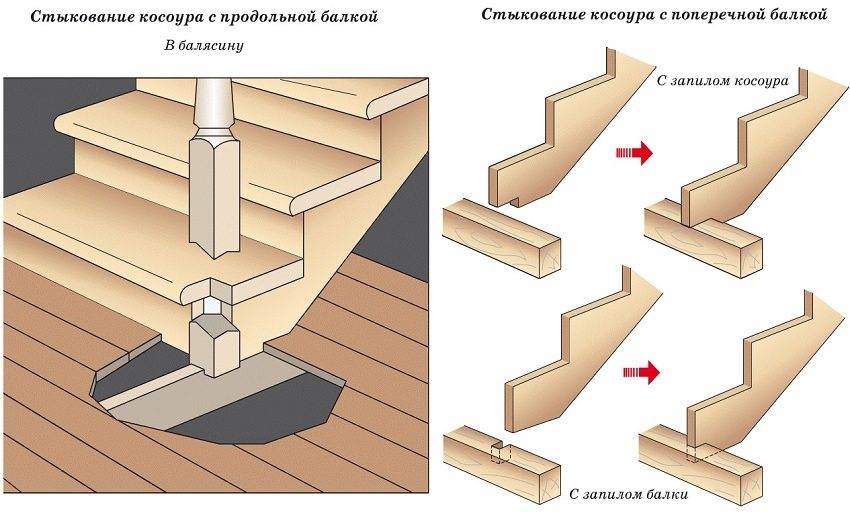 Стыкование косоура с продольной балкой

В балясину

Стыкование косоура с поперечной балкой

С запилом косоура

С запилом балки