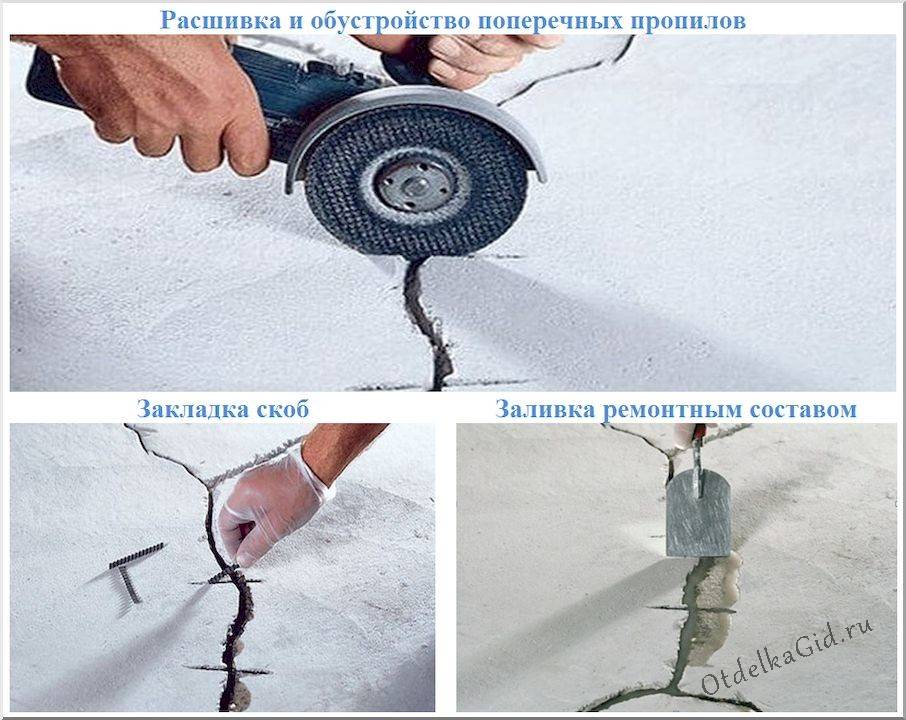 Расшивка и обустройство поперечных пропилов

Закладка скоб

Заливка ремонтным составом

OtdelkaGid.ru