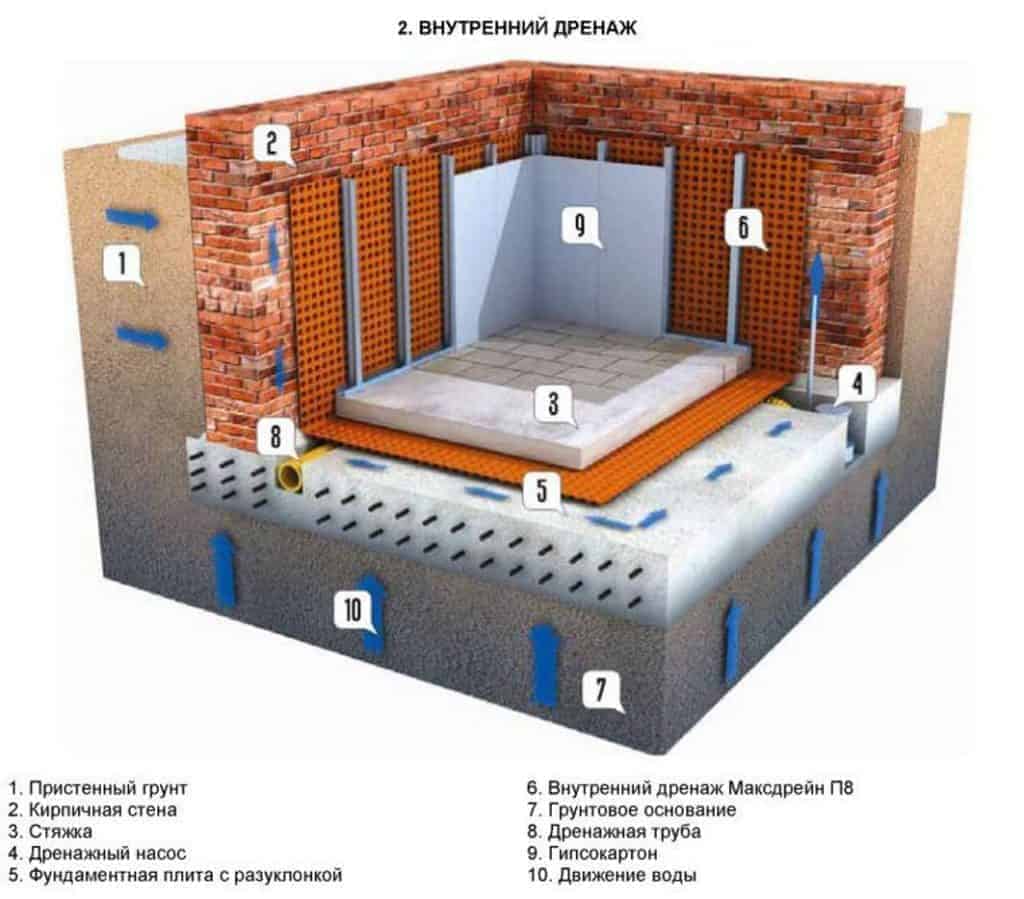 2. ВНУТРЕННИЙ ДРЕНАЖ

2

9

6

1

4

3

8

5

10

7

1. Пристенный грунт
2. Кирпичная стена
3. Стяжка
4. Дренажный насос
5. Фундаментная плита с разуклонкой

6. Внутренний дренаж Максдрейн П8
7. Грунтовое основание
8. Дренажная труба
9. Гипсокартон
10. Движение воды