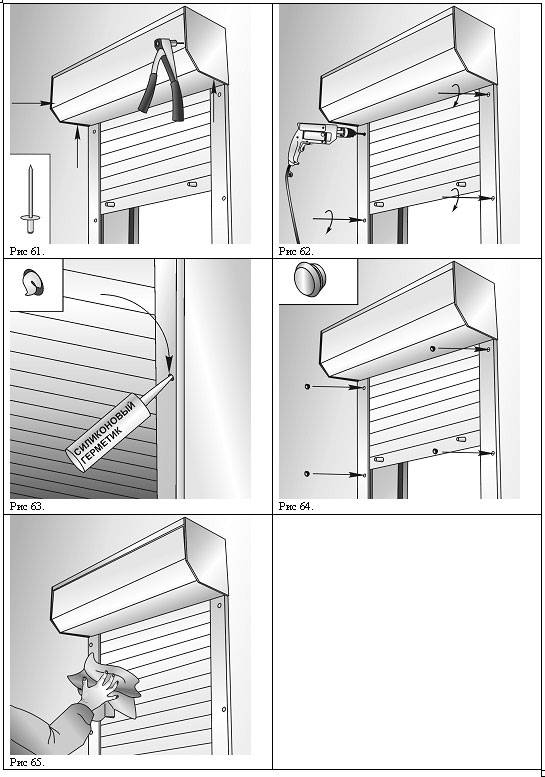 Рис 61.

Рис 62.

СИЛИКОНОВЫЙ ГЕРМЕТИК

Рис 63.

Рис 64.

Рис 65.