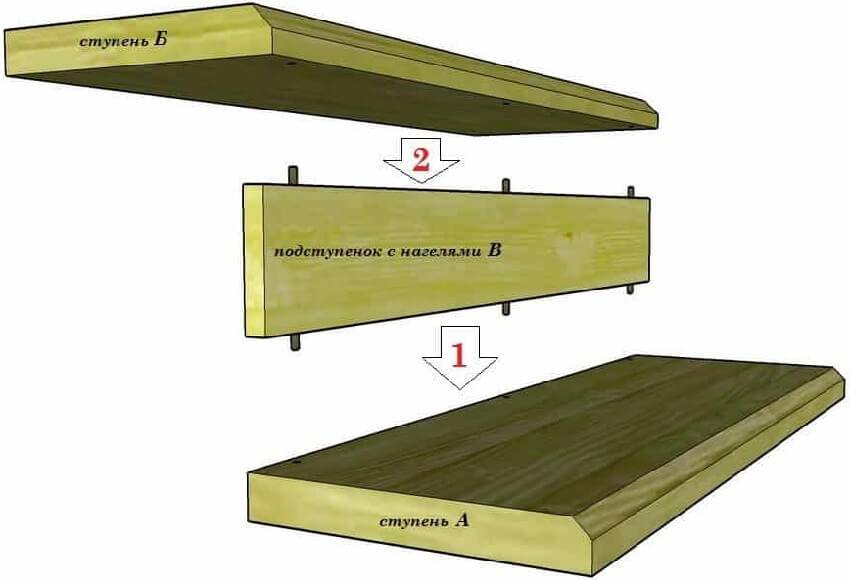 ступень Б

2

подступенок с нагелями В

1

ступень А