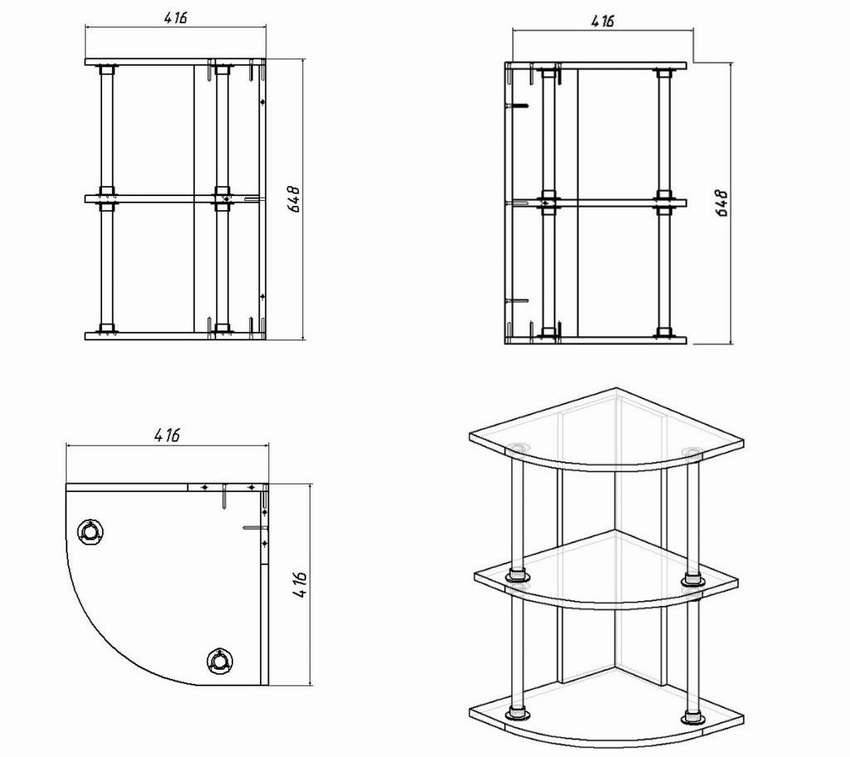 416
648
416
648
416
416