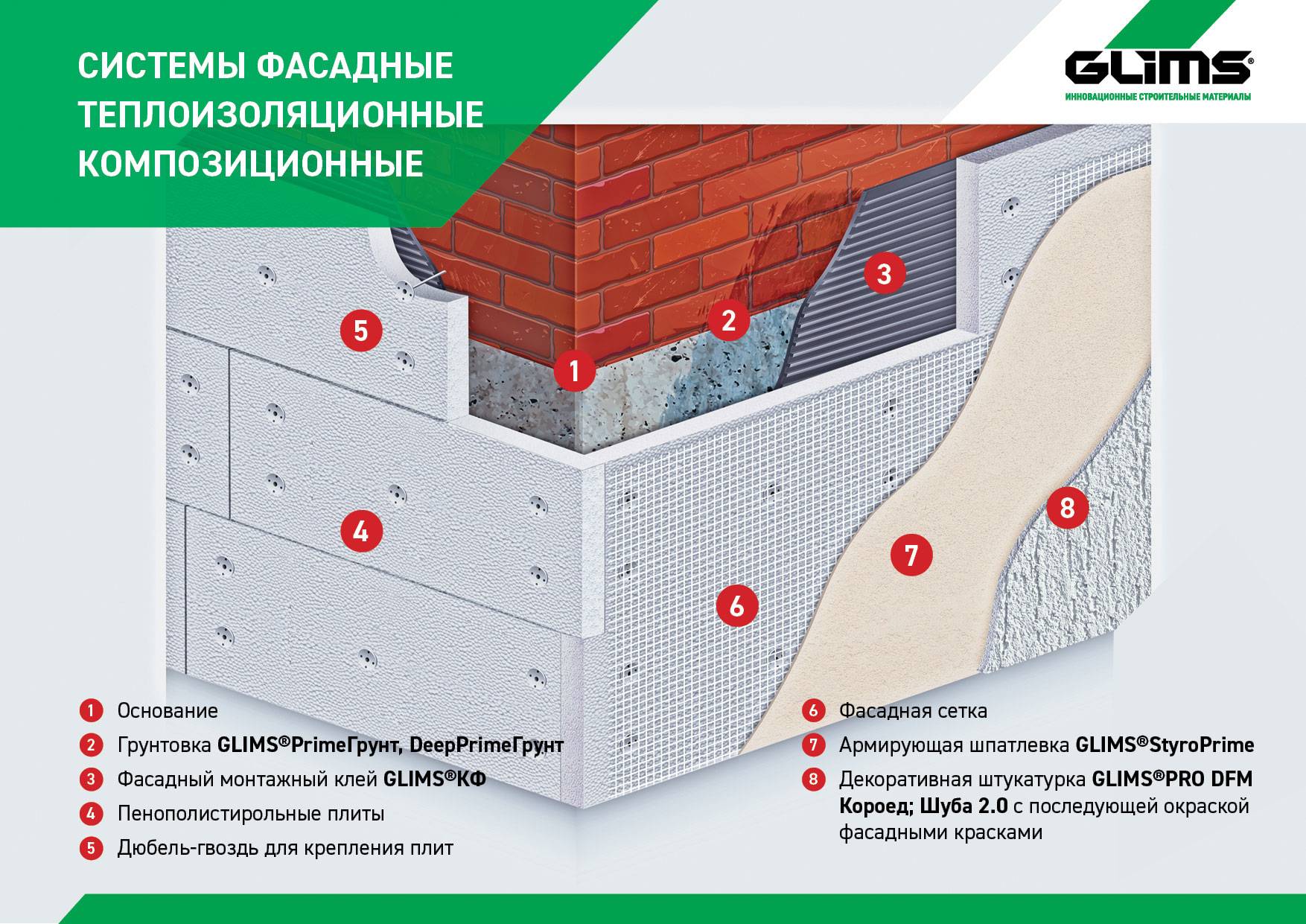 СИСТЕМЫ ФАСАДНЫЕ ТЕПЛОИЗОЛЯЦИОННЫЕ КОМПОЗИЦИОННЫЕ

GLIMS®
ИННОВАЦИОННЫЕ СТРОИТЕЛЬНЫЕ МАТЕРИАЛЫ

3

5

2

1

4

8

7

6

1 Основание
2 Грунтовка GLIMS®PrimeГрунт, DeepPrimeГрунт
3 Фасадный монтажный клей GLIMS®КФ
4 Пенополистирольные плиты
5 Дюбель-гвоздь для крепления плит

6 Фасадная сетка
7 Армирующая шпатлевка GLIMS®StyroPrime
8 Декоративная штукатурка GLIMS®PRO DFM Короед; Шуба 2.0 с последующей окраской фасадными красками