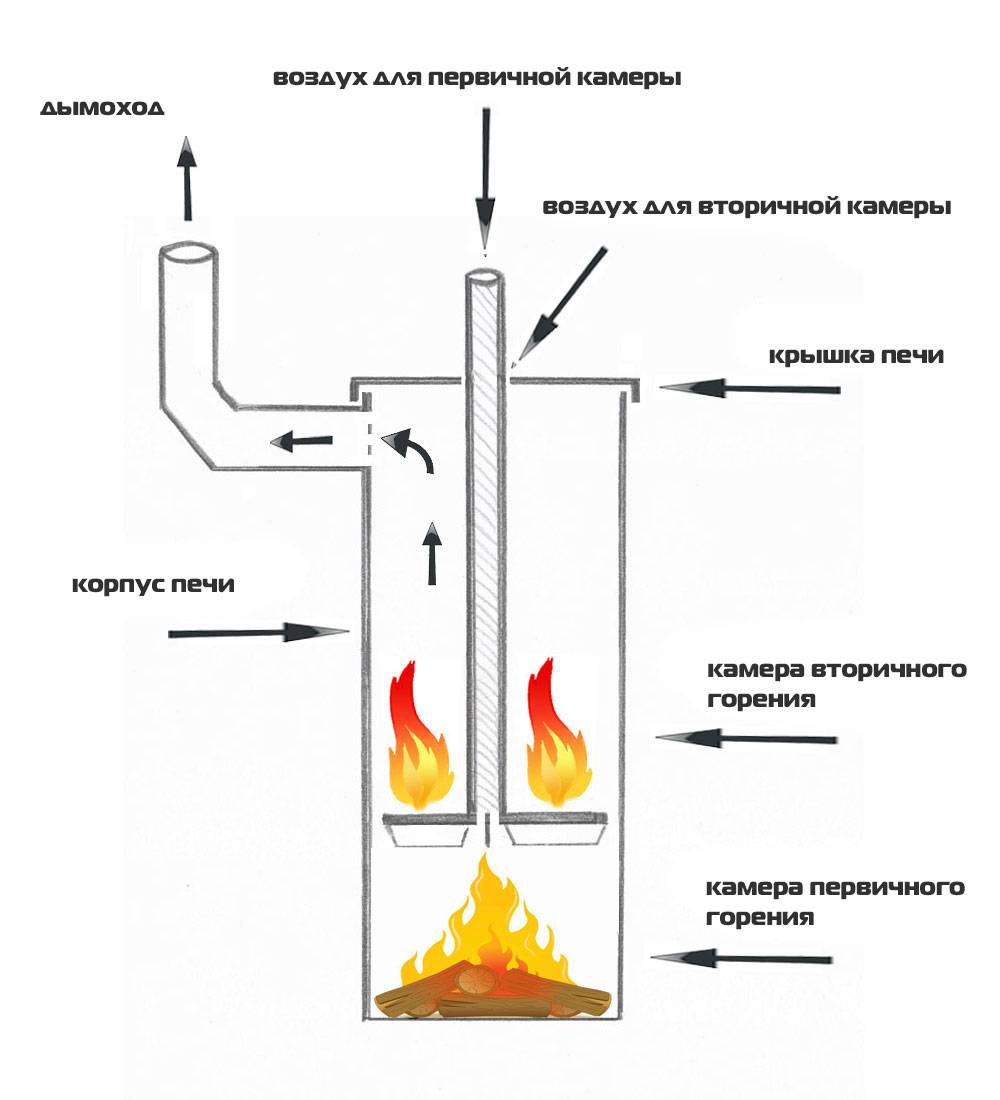 воздух для первичной камеры

дымоход

воздух для вторичной камеры

крышка печи

корпус печи

камера вторичного горения

камера первичного горения