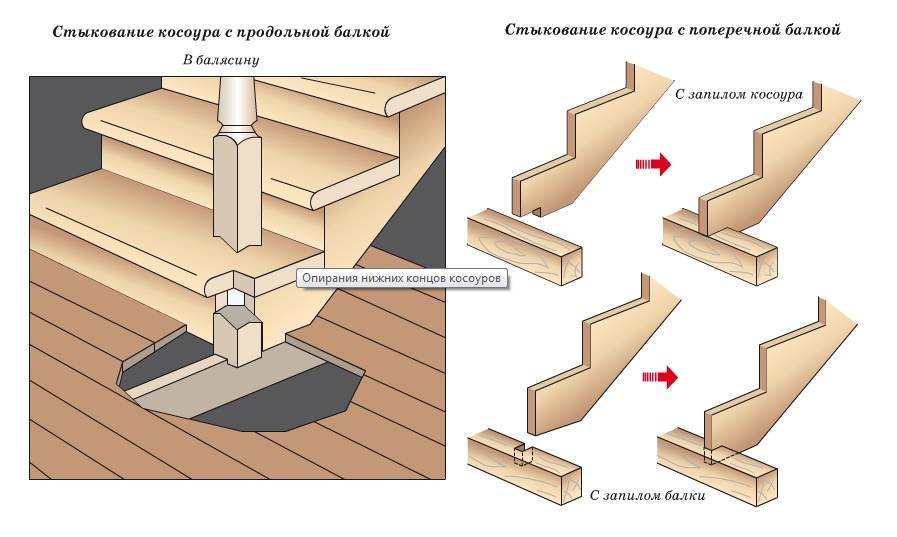 Стыкование косоура с продольной балкой

В балясину

Опирания нижних концов косоуров

Стыкование косоура с поперечной балкой

С запилом косоура

С запилом балки