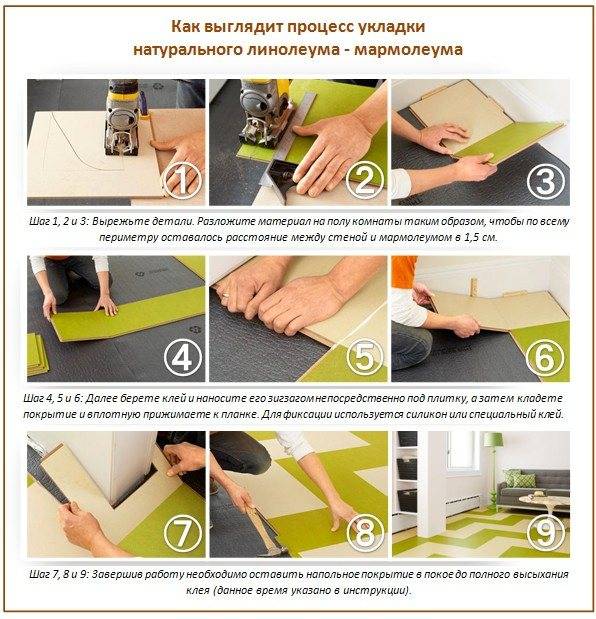 Как выглядит процесс укладки натурального линолеума - мармолеума

1

2

3

Шаг 1, 2 и 3: Вырежьте детали. Разложите материал на полу комнаты таким образом, чтобы по всему периметру оставалось расстояние между стеной и мармолеумом в 1,5 см.

4

5

6

Шаг 4, 5 и 6: Далее берете клей и наносите его зигзагом непосредственно под плитку, а затем кладете покрытие и вплотную прижимаете к планке. Для фиксации используется силикон или специальный клей.

7

8

9

Шаг 7, 8 и 9: Завершив работу необходимо оставить напольное покрытие в покое до полного высыхания клея (данное время указано в инструкции).