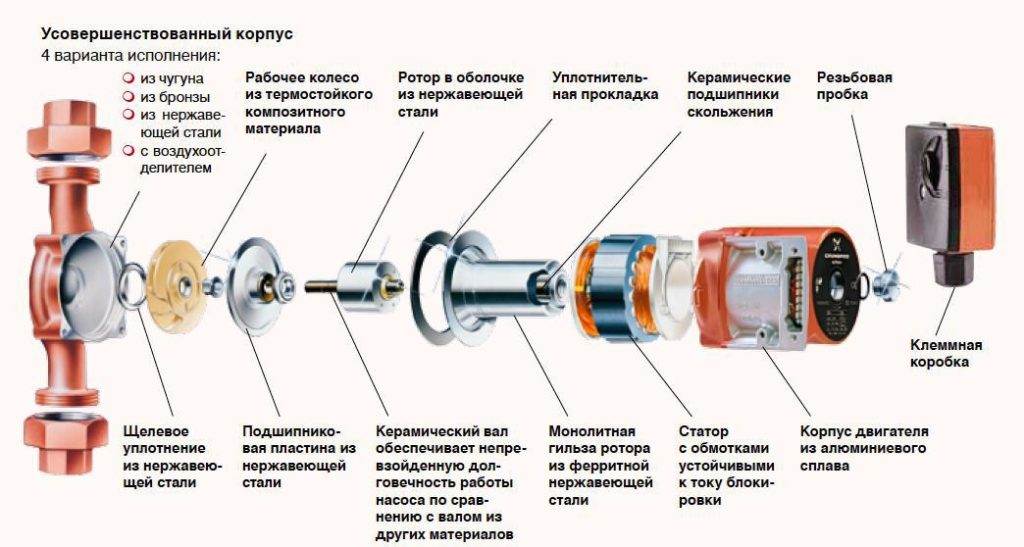 Усовершенствованный корпус
4 варианта исполнения:
из чугуна
из бронзы
из нержавеющей стали
с воздухоотделителем

Рабочее колесо из термостойкого композитного материала

Ротор в оболочке из нержавеющей стали

Уплотнительная прокладка

Керамические подшипники скольжения

Резьбовая пробка

Клеммная коробка

Щелевое уплотнение из нержавеющей стали

Подшипниковая пластина из нержавеющей стали

Керамический вал обеспечивает непревзойденную долговечность работы насоса по сравнению с валом из других материалов

Монолитная гильза ротора из ферритной нержавеющей стали

Статор с обмотками устойчивыми к току блокировки

Корпус двигателя из алюминиевого сплава