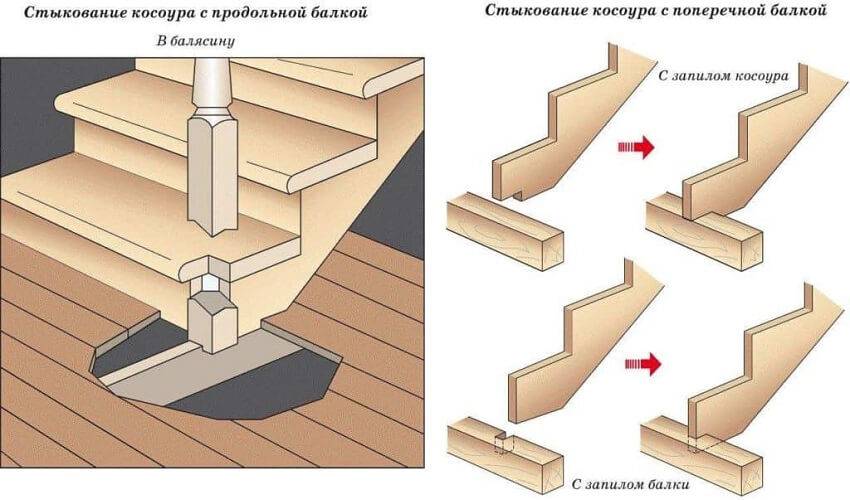 Стыкование косоура с продольной балкой

В балясину

Стыкование косоура с поперечной балкой

С запилом косоура

С запилом балки