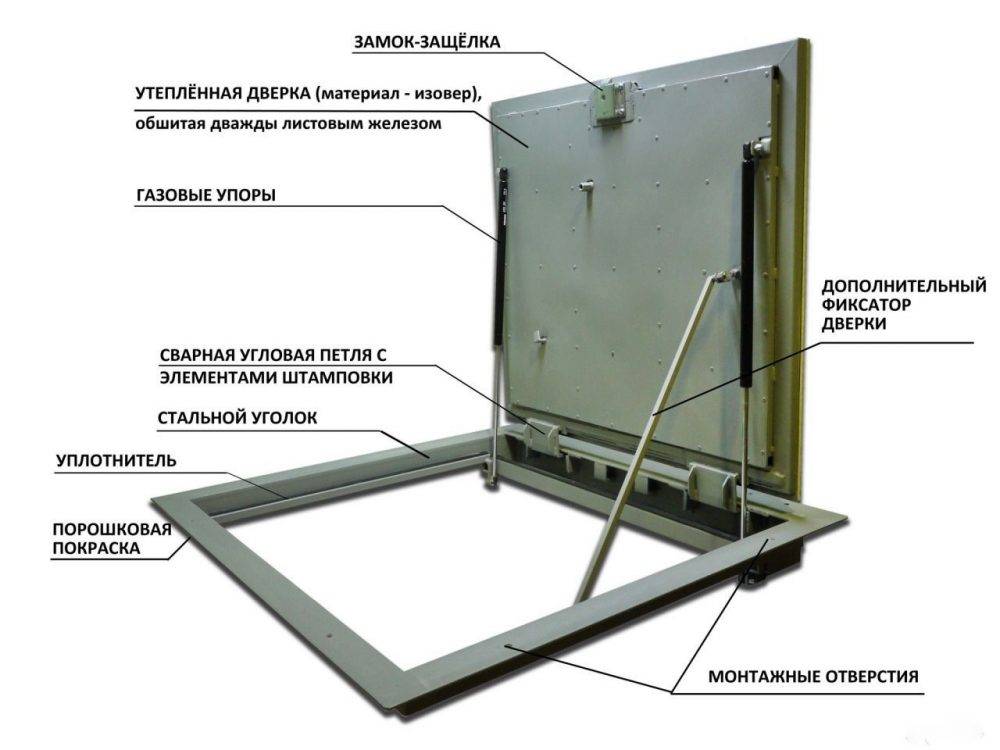 ЗАМОК-ЗАЩЁЛКА

УТЕПЛЁННАЯ ДВЕРКА (материал - изовер), обшитая дважды листовым железом

ГАЗОВЫЕ УПОРЫ

ДОПОЛНИТЕЛЬНЫЙ ФИКСАТОР ДВЕРКИ

СВАРНАЯ УГЛОВАЯ ПЕТЛЯ С ЭЛЕМЕНТАМИ ШТАМПОВКИ

СТАЛЬНОЙ УГОЛОК

УПЛОТНИТЕЛЬ

ПОРОШКОВАЯ ПОКРАСКА

МОНТАЖНЫЕ ОТВЕРСТИЯ